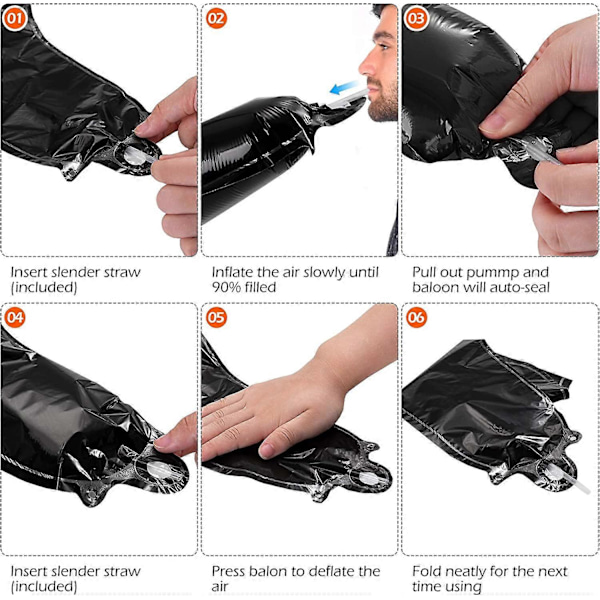 01

Insert slender straw (included)

02

Inflate the air slowly until 90% filled

03

Pull out pummp and baloon will auto-seal

04

Insert slender straw (included)

05

Press balon to deflate the air

06

Fold neatly for the next time using