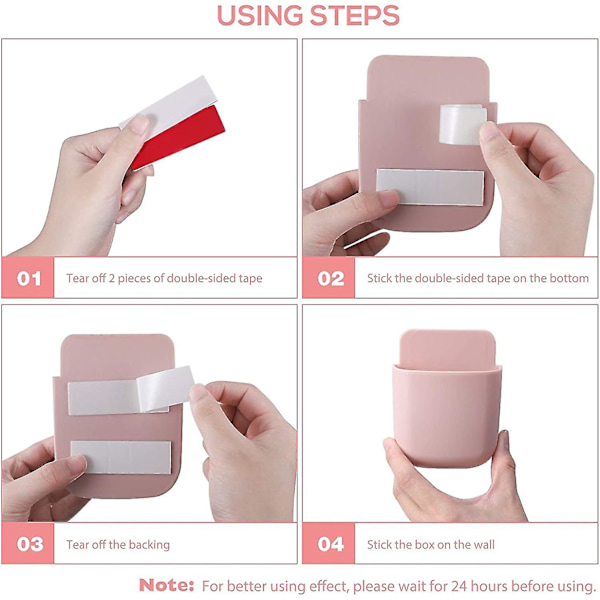 USING STEPS

01 Tear off 2 pieces of double-sided tape

02 Stick the double-sided tape on the bottom

03 Tear off the backing

04 Stick the box on the wall

Note: For better using effect, please wait for 24 hours before using.