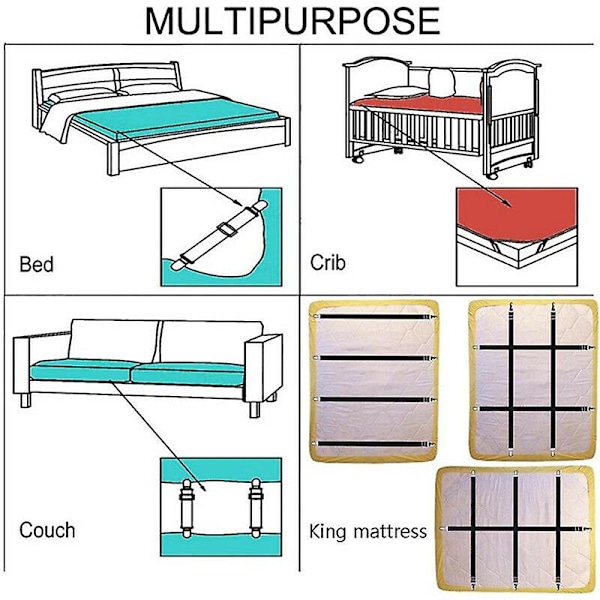 MULTIPURPOSE

Bed

Crib

Couch

King mattress