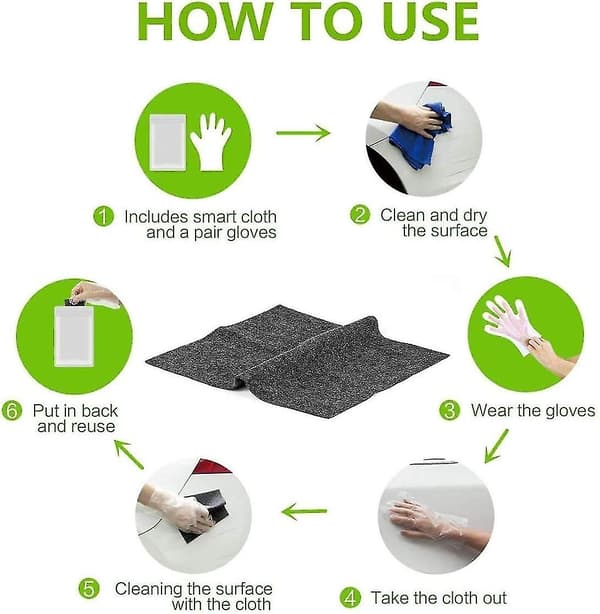 HOW TO USE

1 Includes smart cloth and a pair gloves

2 Clean and dry the surface

3 Wear the gloves

4 Take the cloth out

5 Cleaning the surface with the cloth

6 Put in back and reuse