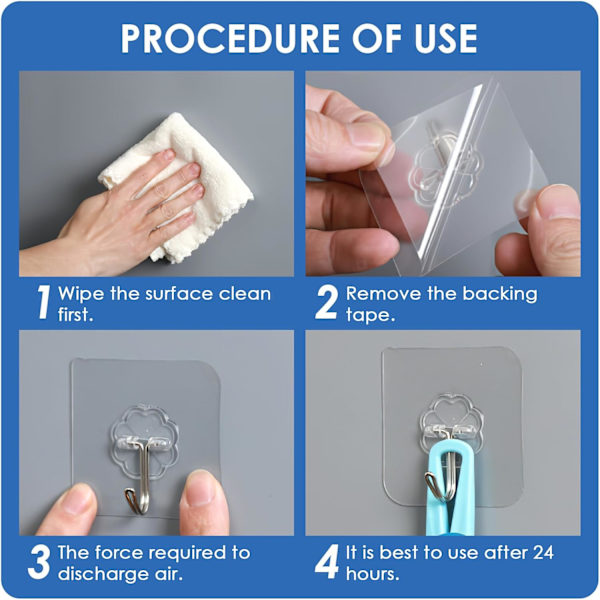 PROCEDURE OF USE

1 Wipe the surface clean first.

2 Remove the backing tape.

3 The force required to discharge air.

4 It is best to use after 24 hours.