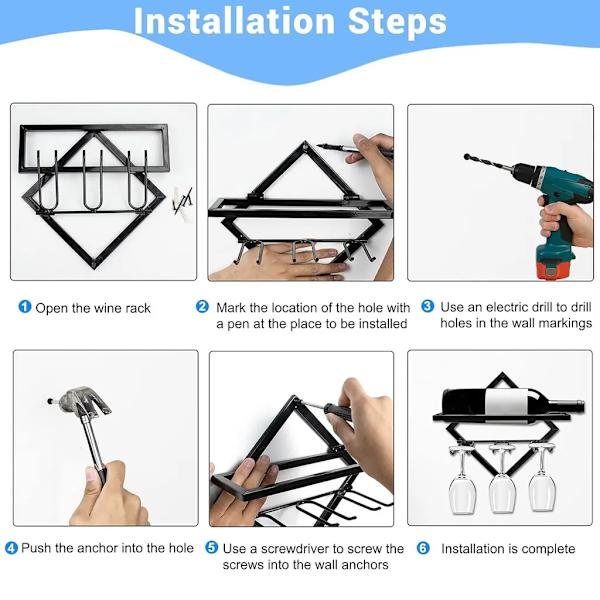 Installation Steps

1 Open the wine rack

2 Mark the location of the hole with a pen at the place to be installed

3 Use an electric drill to drill holes in the wall markings

4 Push the anchor into the hole

5 Use a screwdriver to screw the screws into the wall anchors

6 Installation is complete