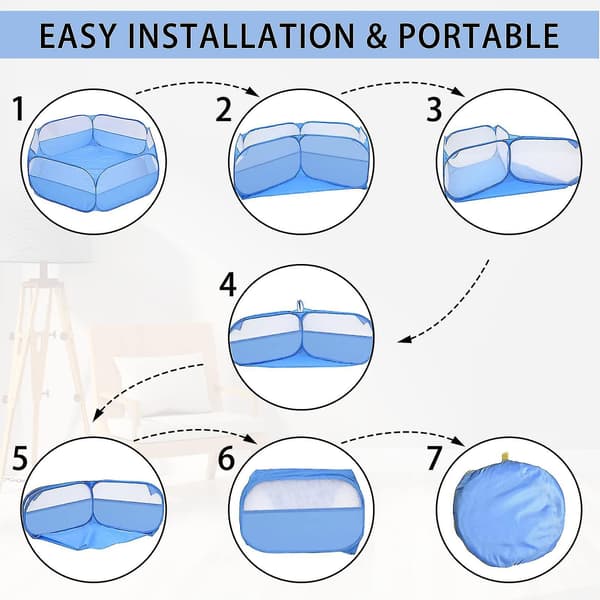 EASY INSTALLATION & PORTABLE

1

2

3

4

5

6

7