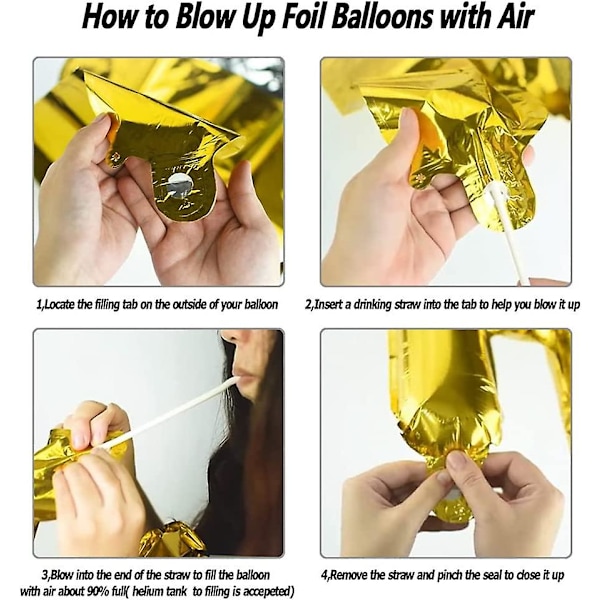 How to Blow Up Foil Balloons with Air

1,Locate the filling tab on the outside of your balloon

2,Insert a drinking straw into the tab to help you blow it up

3,Blow into the end of the straw to fill the balloon with air about 90% full( helium tank to filling is accepeted)

4,Remove the straw and pinch the seal to close it up