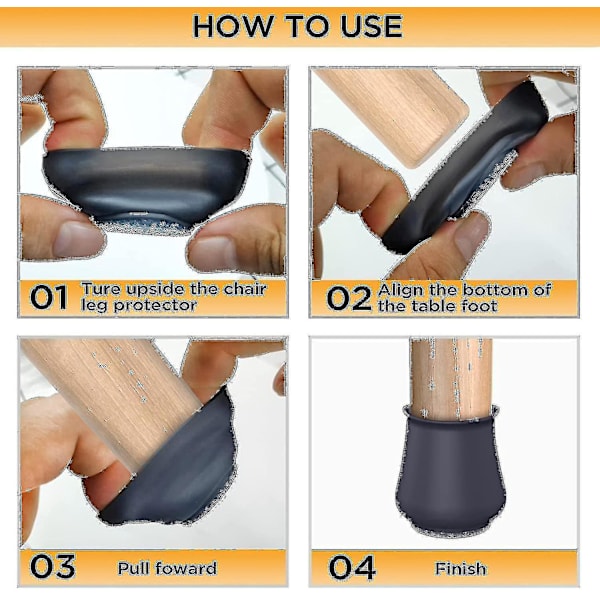 HOW TO USE

01 Ture upside the chair leg protector

02 Align the bottom of the table foot

03 Pull foward

04 Finish