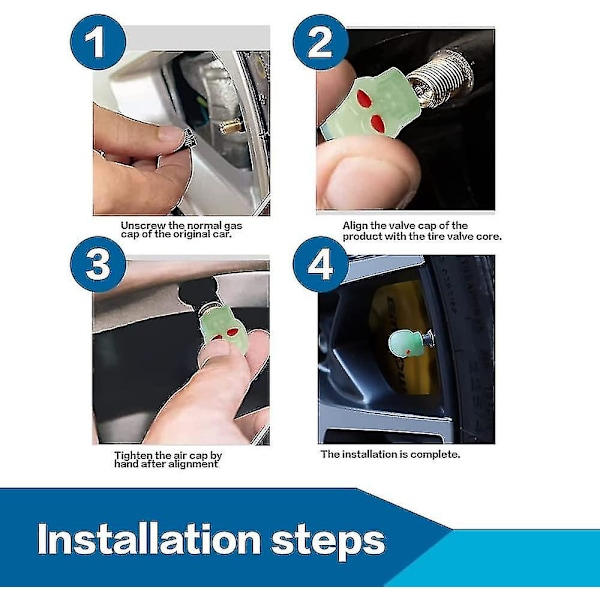 1

Unscrew the normal gas cap of the original car.

2

Align the valve cap of the product with the tire valve core.

3

Tighten the air cap by hand after alignment

4

The installation is complete.

Installation steps