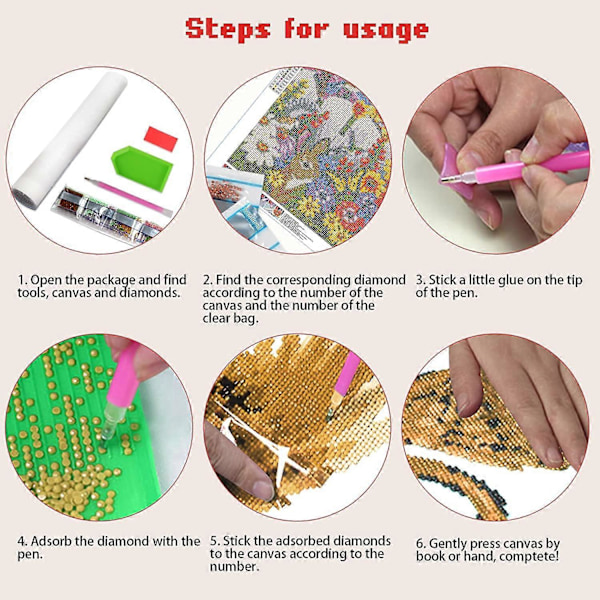 Steps for usage

1. Open the package and find tools, canvas and diamonds.

2. Find the corresponding diamond according to the number of the canvas and the number of the clear bag.

3. Stick a little glue on the tip of the pen.

4. Adsorb the diamond with the pen.

5. Stick the adsorbed diamonds to the canvas according to the number.

6. Gently press canvas by book or hand, comptete!