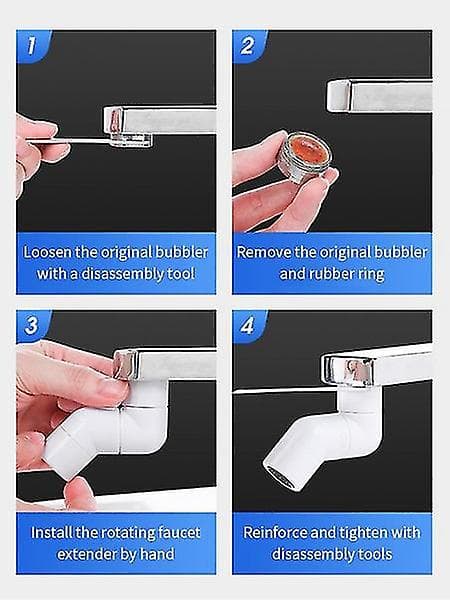 1

Loosen the original bubbler with a disassembly tool

2

Remove the original bubbler and rubber ring

3

Install the rotating faucet extender by hand

4

Reinforce and tighten with disassembly tools