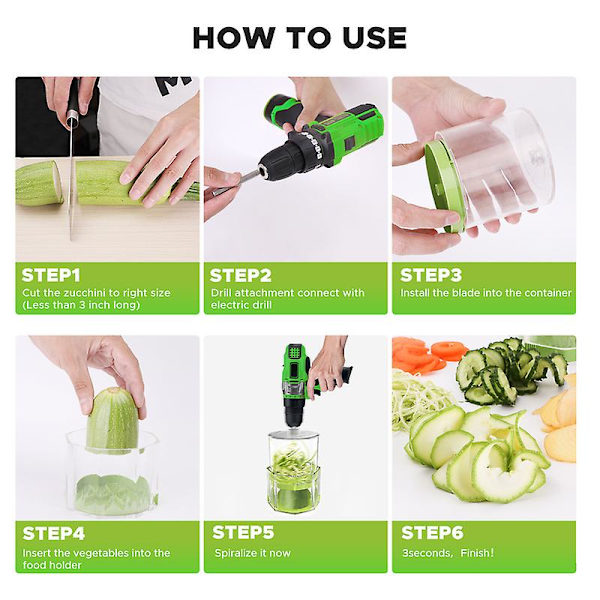 HOW TO USE

STEP1
Cut the zucchini to right size (Less than 3 inch long)

STEP2
Drill attachment connect with electric drill

STEP3
Install the blade into the container

STEP4
Insert the vegetables into the food holder

STEP5
Spiralize it now

STEP6
3seconds, Finish!