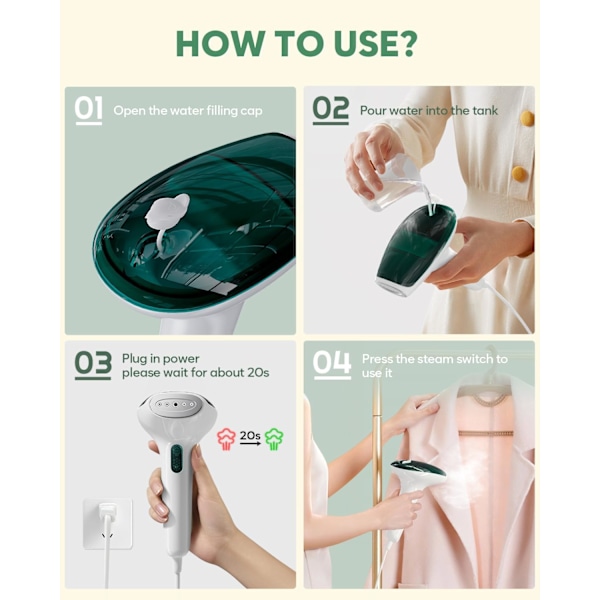 HOW TO USE?

01 Open the water filling cap

02 Pour water into the tank

03 Plug in power please wait for about 20s

20s

04 Press the steam switch to use it