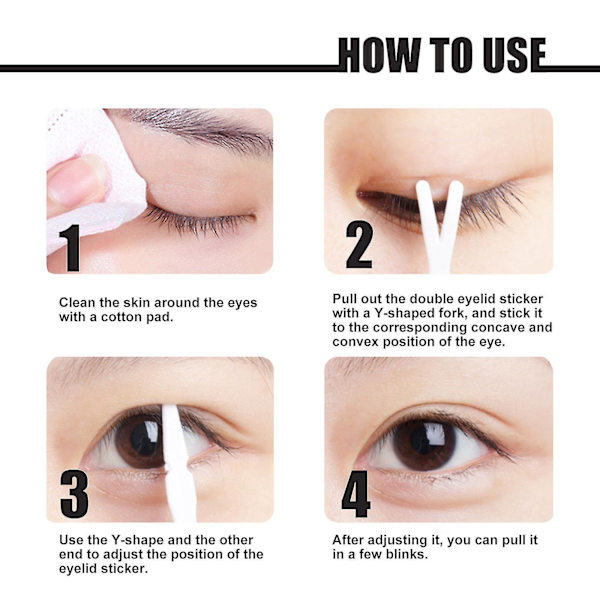 HOW TO USE

1

Clean the skin around the eyes with a cotton pad.

2

Pull out the double eyelid sticker with a Y-shaped fork, and stick it to the corresponding concave and convex position of the eye.

3

Use the Y-shape and the other end to adjust the position of the eyelid sticker.

4

After adjusting it, you can pull it in a few blinks.