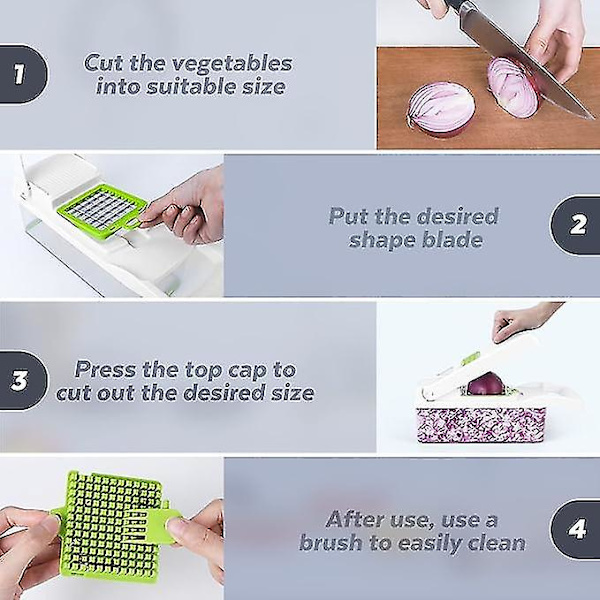 1

Cut the vegetables into suitable size

Put the desired shape blade

2

3

Press the top cap to cut out the desired size

After use, use a brush to easily clean

4