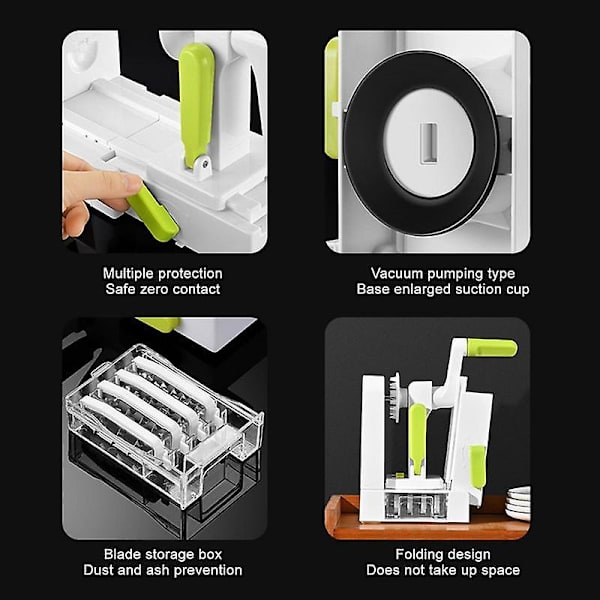 Multiple protection
Safe zero contact

Vacuum pumping type
Base enlarged suction cup

Blade storage box
Dust and ash prevention

Folding design
Does not take up space