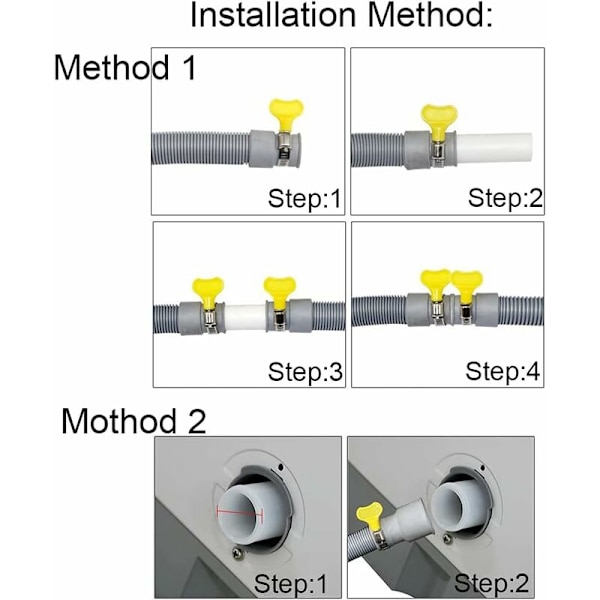 Installation Method:

Method 1

Step:1

Step:2

Step:3

Step:4

Mothod 2

Step:1

Step:2