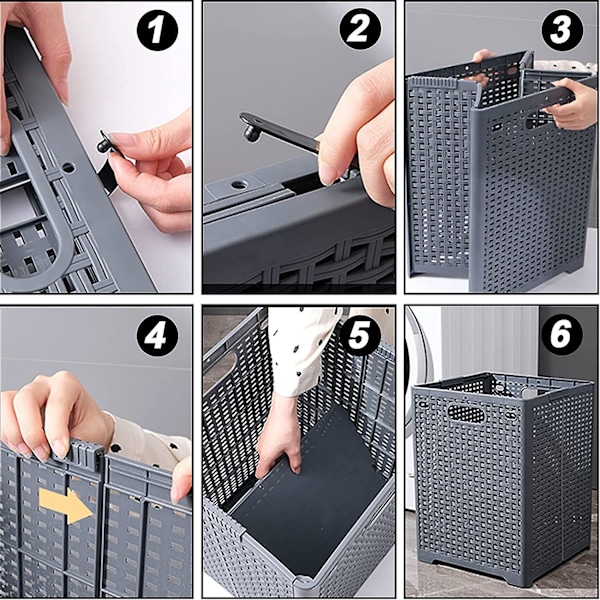 1
2
3
4
5
6