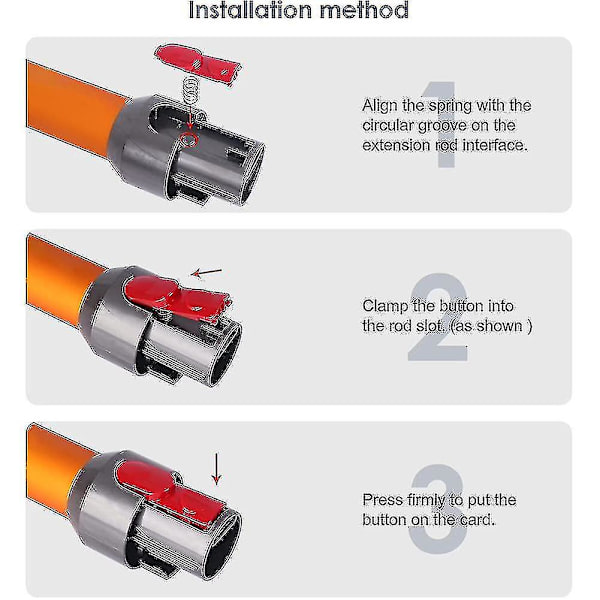 Installation method

1

Align the spring with the circular groove on the extension rod interface.

2

Clamp the button into the rod slot. (as shown )

3

Press firmly to put the button on the card.