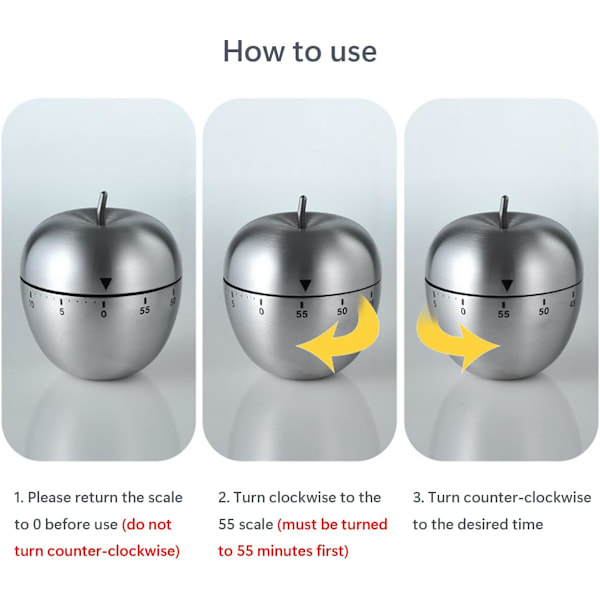 How to use

10 5 0 55 50

5 0 55 50

5 0 55 50 45

1. Please return the scale to 0 before use (do not turn counter-clockwise)

2. Turn clockwise to the 55 scale (must be turned to 55 minutes first)

3. Turn counter-clockwise to the desired time