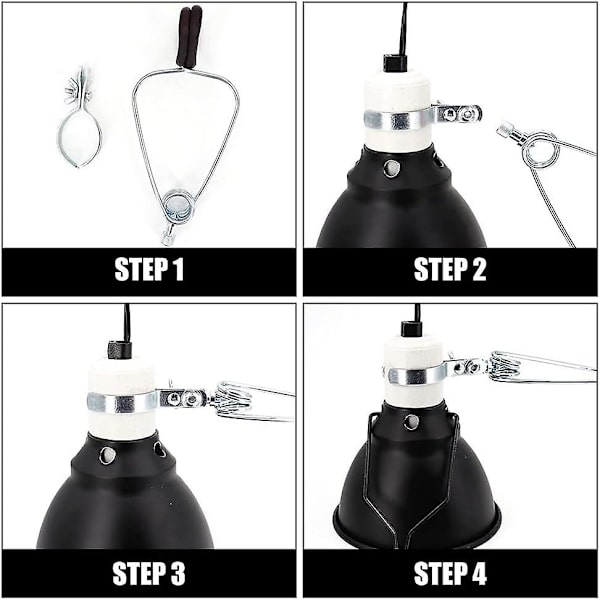 STEP 1

STEP 2

STEP 3

STEP 4