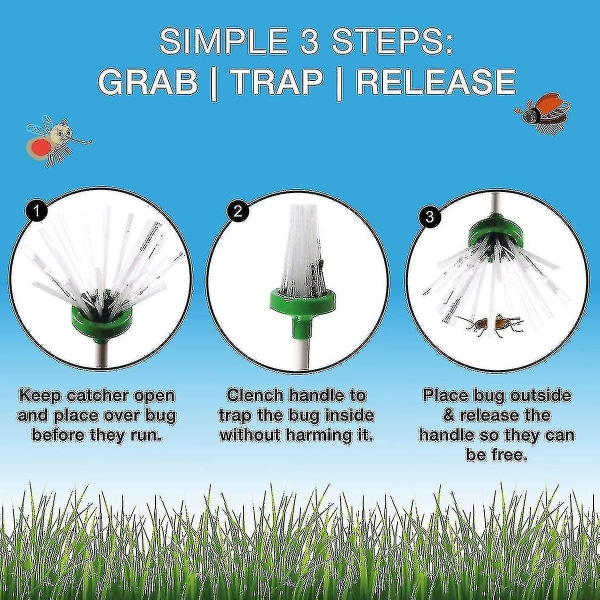 SIMPLE 3 STEPS:
GRAB | TRAP | RELEASE

1

Keep catcher open and place over bug before they run.

2

Clench handle to trap the bug inside without harming it.

3

Place bug outside & release the handle so they can be free.