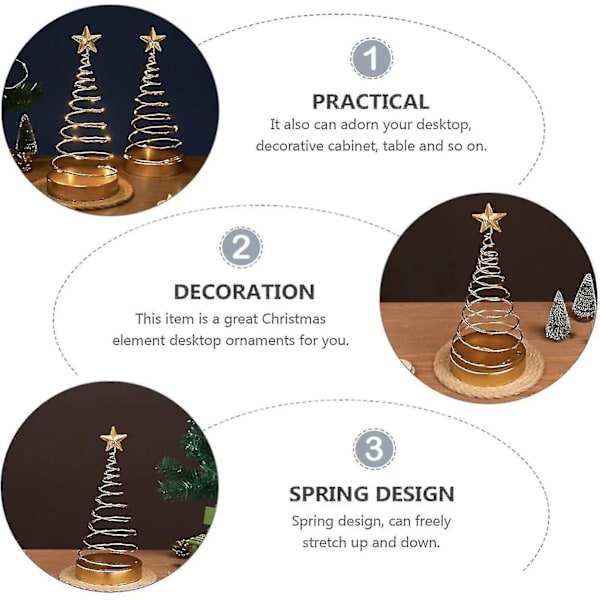 1

PRACTICAL

It also can adorn your desktop, decorative cabinet, table and so on.

2

DECORATION

This item is a great Christmas element desktop ornaments for you.

3

SPRING DESIGN

Spring design, can freely stretch up and down.