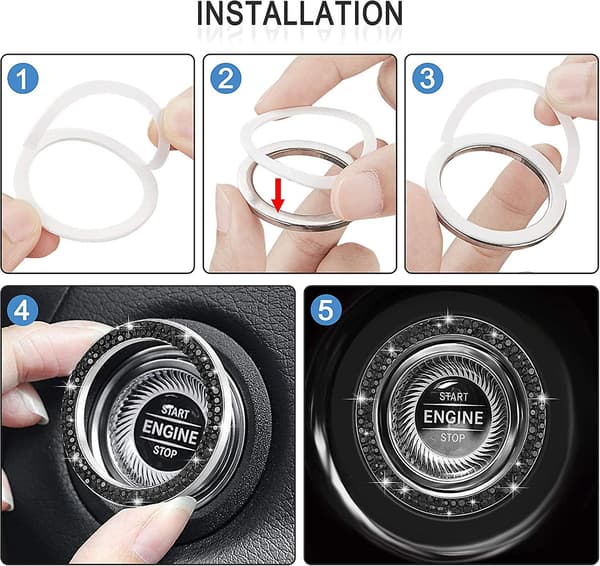 INSTALLATION

1

2

3

4

START
ENGINE
STOP

5

START
ENGINE
STOP