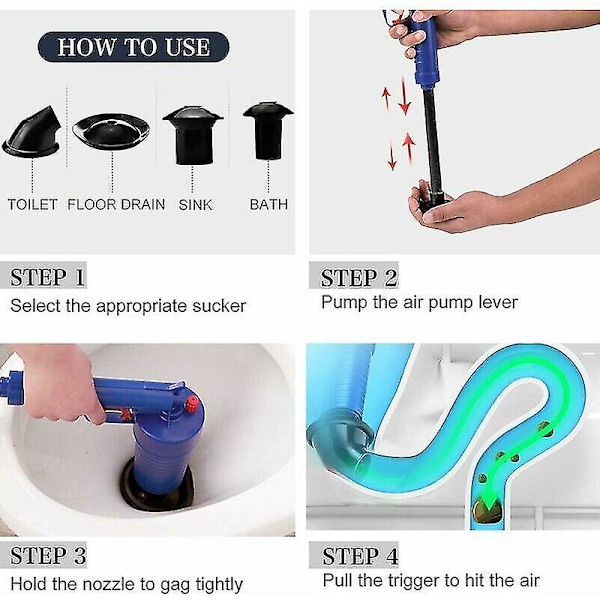 HOW TO USE

TOILET FLOOR DRAIN SINK BATH

STEP 1
Select the appropriate sucker

STEP 2
Pump the air pump lever

STEP 3
Hold the nozzle to gag tightly

STEP 4
Pull the trigger to hit the air