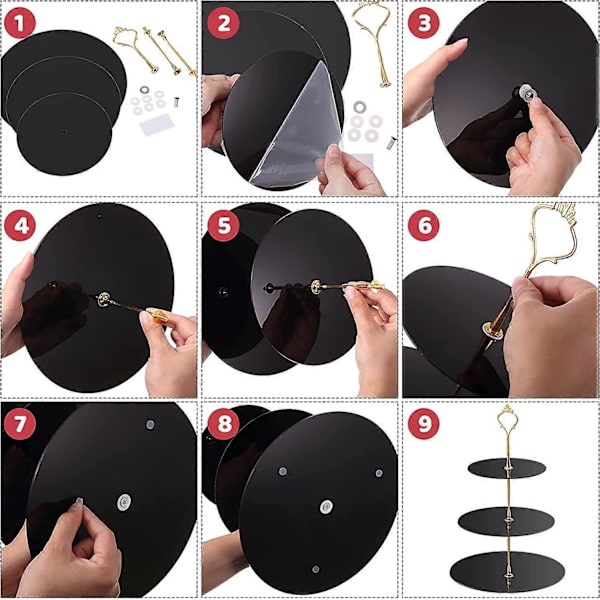 1
2
3
4
5
6
7
8
9