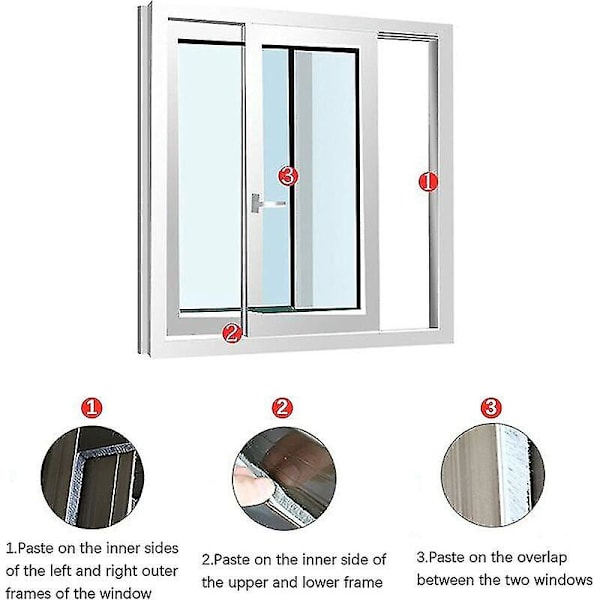 3

1

2

1

2

3

1.Paste on the inner sides of the left and right outer frames of the window

2.Paste on the inner side of the upper and lower frame

3.Paste on the overlap between the two windows