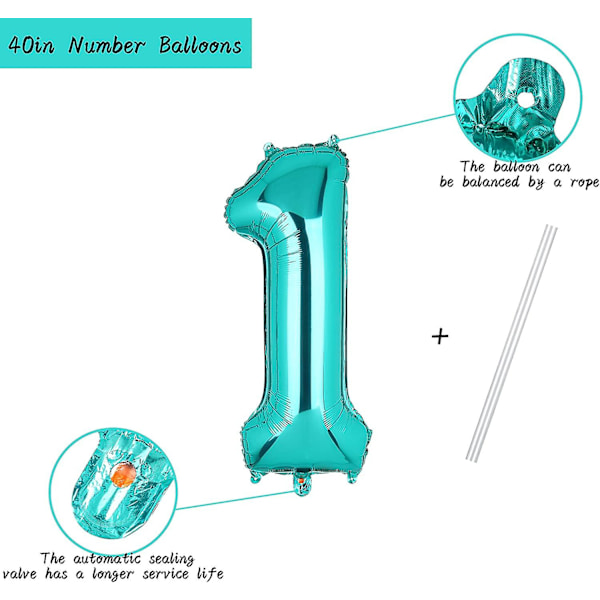 40in Number Balloons

The balloon can be balanced by a rope

+

The automatic sealing valve has a longer service life