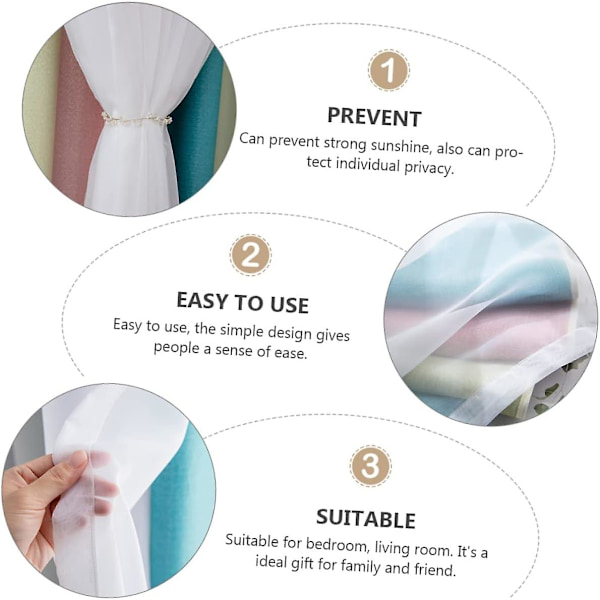 1

PREVENT

Can prevent strong sunshine, also can protect individual privacy.

2

EASY TO USE

Easy to use, the simple design gives people a sense of ease.

3

SUITABLE

Suitable for bedroom, living room. It's a ideal gift for family and friend.