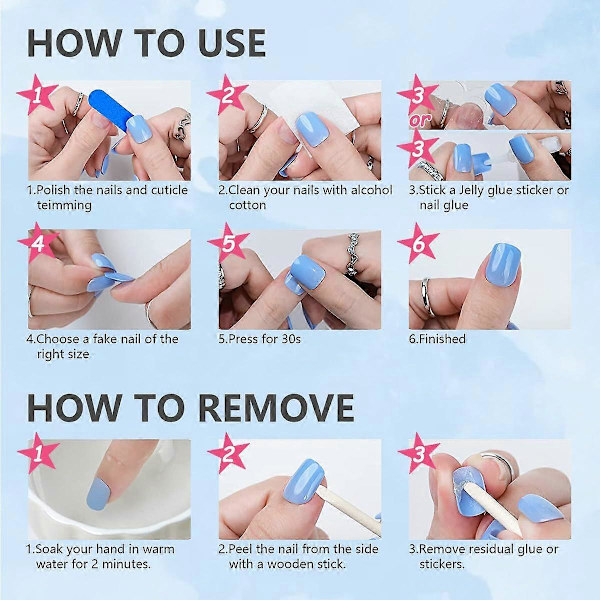 HOW TO USE

1

1.Polish the nails and cuticle teimming

2

2.Clean your nails with alcohol cotton

3

or

3

3.Stick a Jelly glue sticker or nail glue

4

4.Choose a fake nail of the right size

5

5.Press for 30s

6

6.Finished

HOW TO REMOVE

1

1.Soak your hand in warm water for 2 minutes.

2

2.Peel the nail from the side with a wooden stick.

3

3.Remove residual glue or stickers.