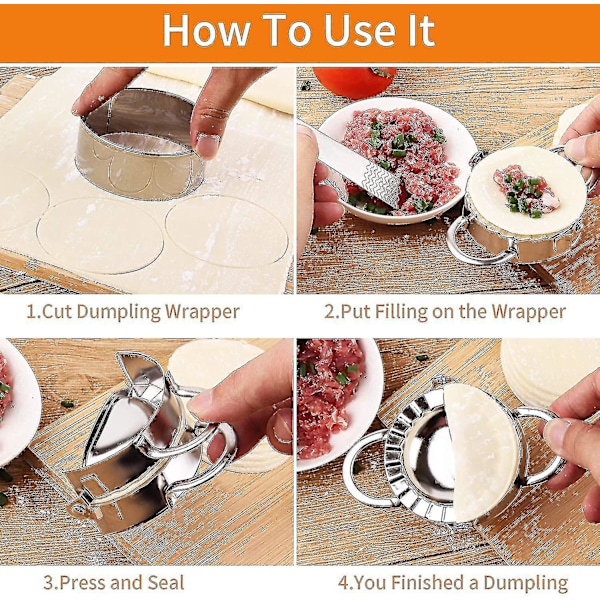 How To Use It

1.Cut Dumpling Wrapper

2.Put Filling on the Wrapper

3.Press and Seal

4.You Finished a Dumpling