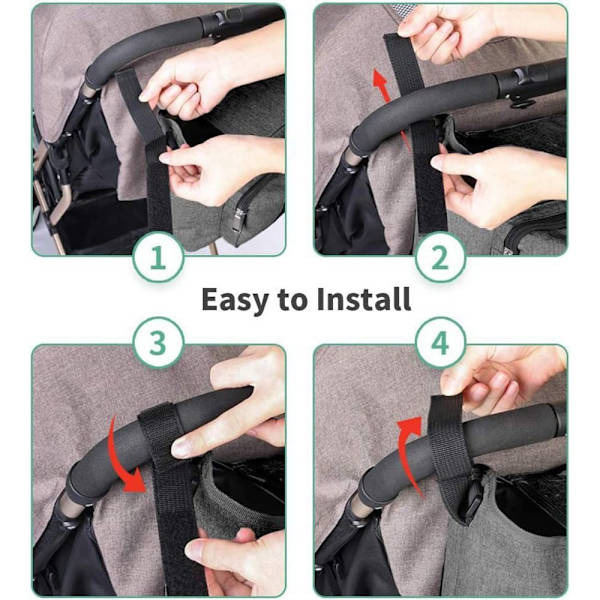 1

2

Easy to Install

3

4