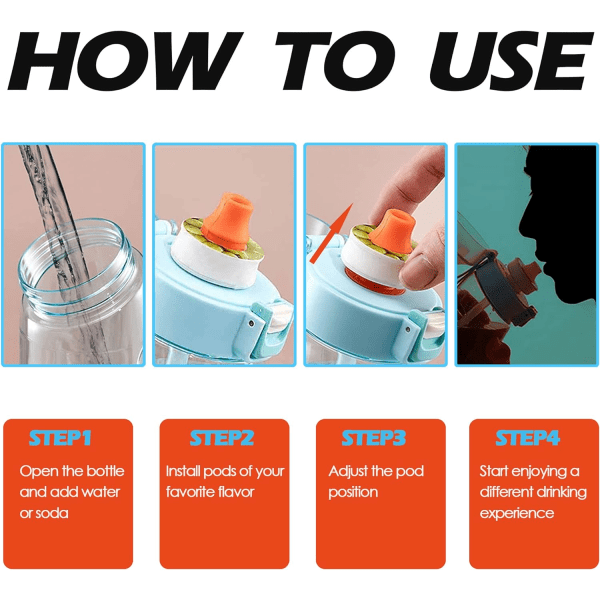 HOW TO USE

STEP1
Open the bottle and add water or soda

STEP2
Install pods of your favorite flavor

STEP3
Adjust the pod position

STEP4
Start enjoying a different drinking experience