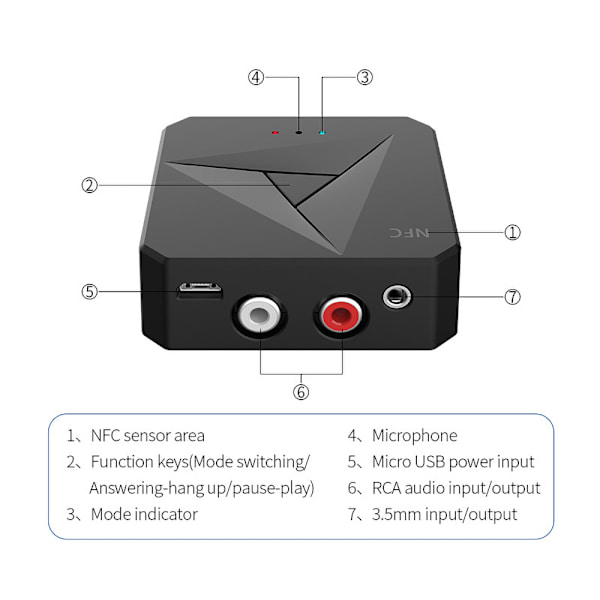 ④ ③

②

NFC ①

⑤ ⑦

⑥

1、NFC sensor area
2、Function keys(Mode switching/ Answering-hang up/pause-play)
3、Mode indicator

4、Microphone
5、Micro USB power input
6、RCA audio input/output
7、3.5mm input/output