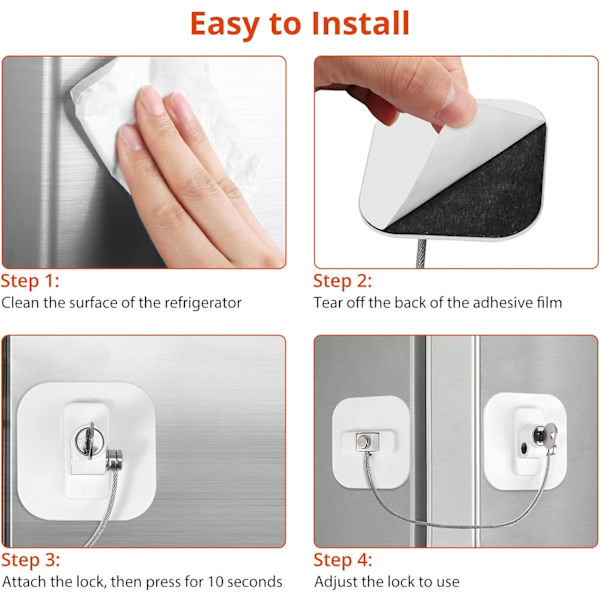 Easy to Install

Step 1:
Clean the surface of the refrigerator

Step 2:
Tear off the back of the adhesive film

Step 3:
Attach the lock, then press for 10 seconds

Step 4:
Adjust the lock to use