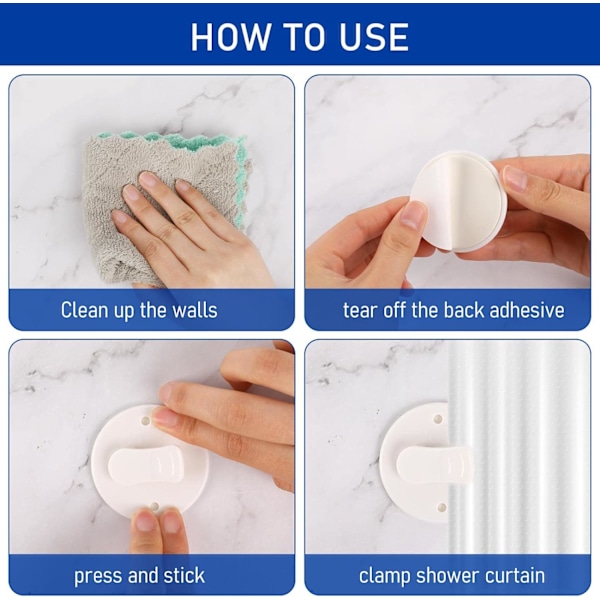 HOW TO USE

Clean up the walls

tear off the back adhesive

press and stick

clamp shower curtain