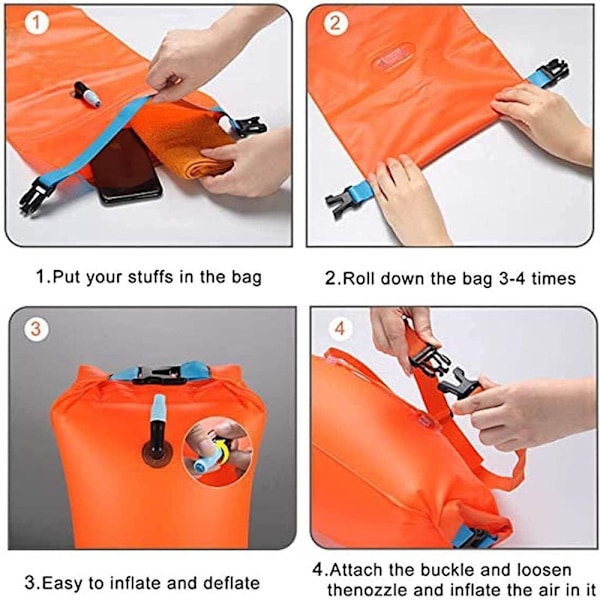 1

2

1.Put your stuffs in the bag

2.Roll down the bag 3-4 times

3

4

3.Easy to inflate and deflate

4.Attach the buckle and loosen thenozzle and inflate the air in it