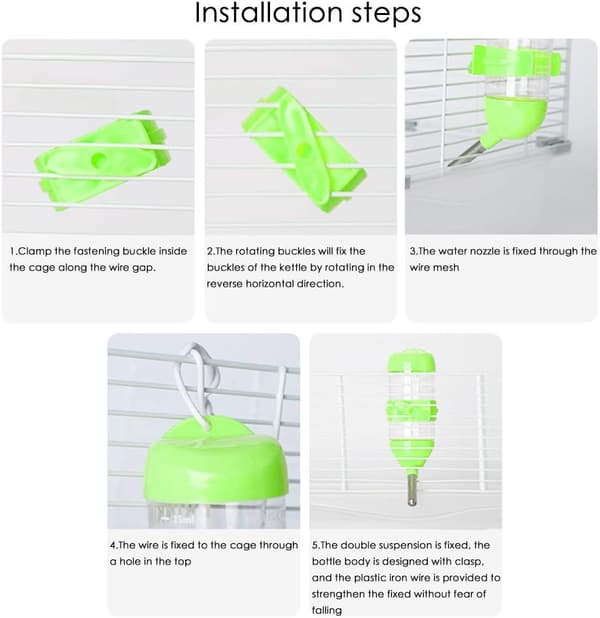 Installation steps

1.Clamp the fastening buckle inside the cage along the wire gap.

2.The rotating buckles will fix the buckles of the kettle by rotating in the reverse horizontal direction.

3.The water nozzle is fixed through the wire mesh

4.The wire is fixed to the cage through a hole in the top

5.The double suspension is fixed, the bottle body is designed with clasp, and the plastic iron wire is provided to strengthen the fixed without fear of falling