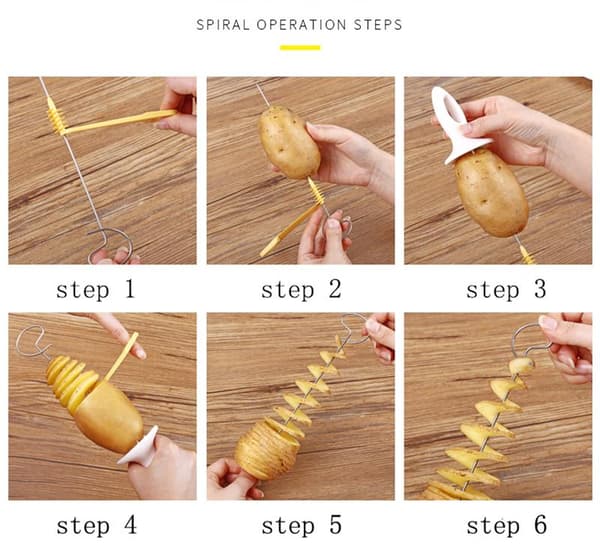 SPIRAL OPERATION STEPS

step 1

step 2

step 3

step 4

step 5

step 6