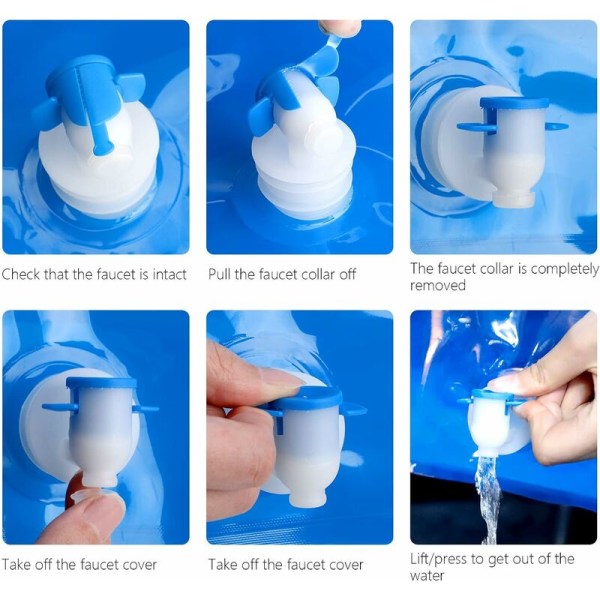 Check that the faucet is intact

Pull the faucet collar off

The faucet collar is completely removed

Take off the faucet cover

Take off the faucet cover

Lift/press to get out of the water