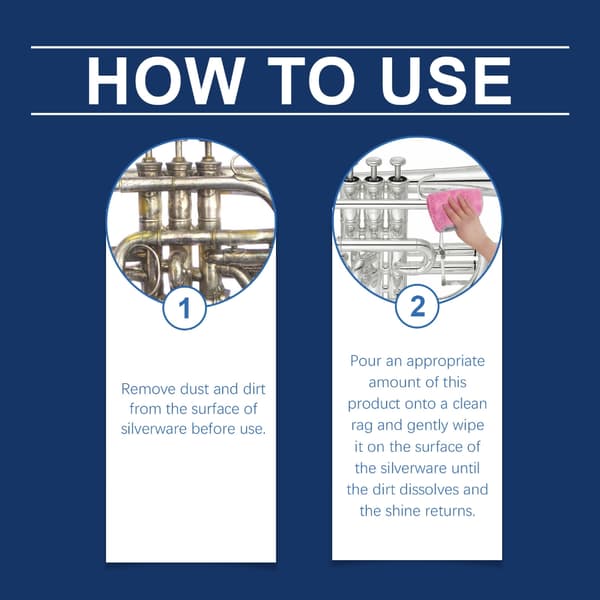 HOW TO USE

1

Remove dust and dirt from the surface of silverware before use.

2

Pour an appropriate amount of this product onto a clean rag and gently wipe it on the surface of the silverware until the dirt dissolves and the shine returns.