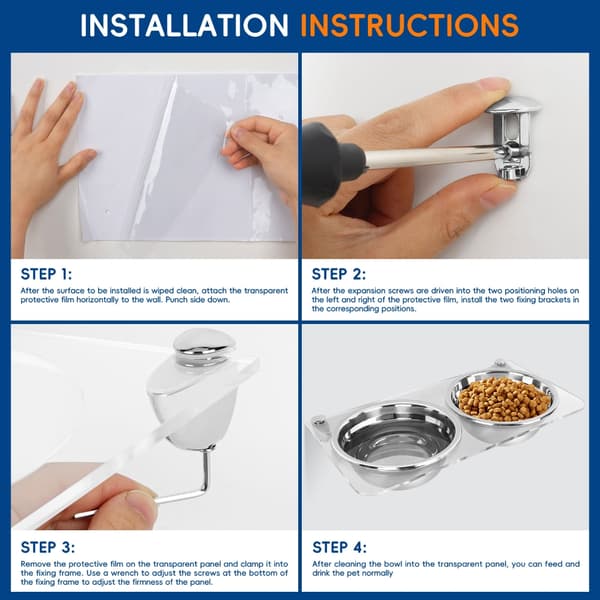 INSTALLATION INSTRUCTIONS

STEP 1:

After the surface to be installed is wiped clean, attach the transparent protective film horizontally to the wall. Punch side down.

STEP 2:

After the expansion screws are driven into the two positioning holes on the left and right of the protective film, install the two fixing brackets in the corresponding positions.

STEP 3:

Remove the protective film on the transparent panel and clamp it into the fixing frame. Use a wrench to adjust the screws at the bottom of the fixing frame to adjust the firmness of the panel.

STEP 4:

After cleaning the bowl into the transparent panel, you can feed and drink the pet normally