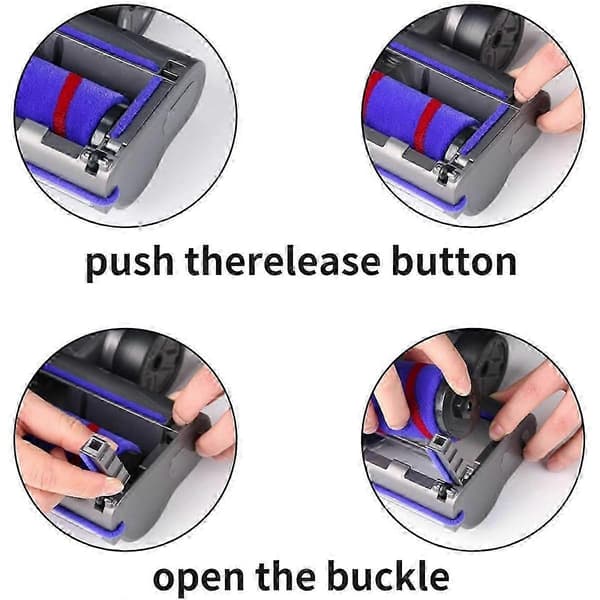 push therelease button

open the buckle