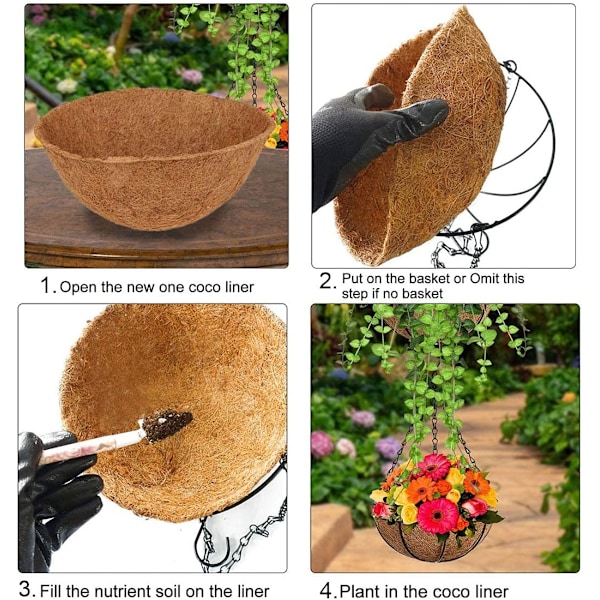 1. Open the new one coco liner

2. Put on the basket or Omit this step if no basket

3. Fill the nutrient soil on the liner

4. Plant in the coco liner