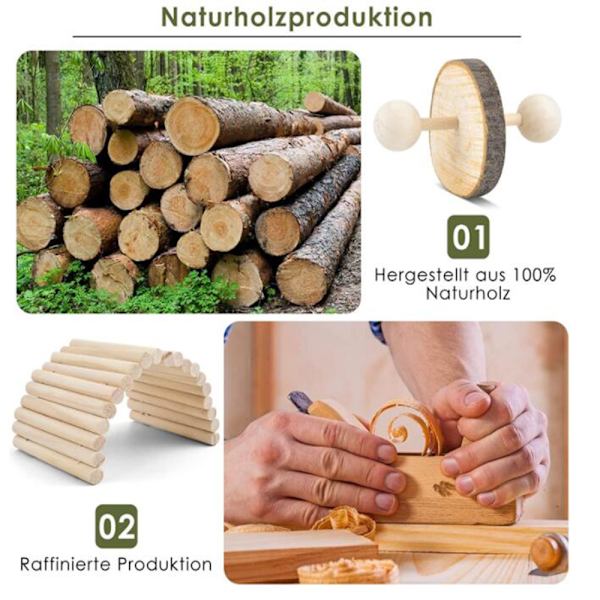 Naturholzproduktion

01

Hergestellt aus 100% Naturholz

02

Raffinierte Produktion