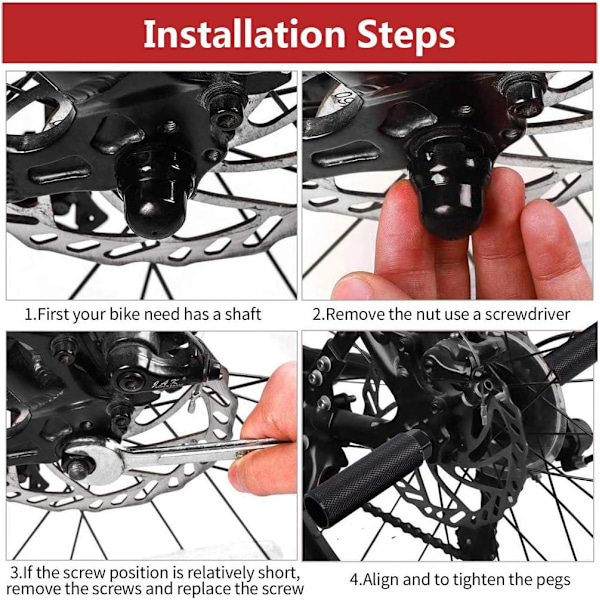 Installation Steps

1.First your bike need has a shaft

2.Remove the nut use a screwdriver

3.If the screw position is relatively short, remove the screws and replace the screw

4.Align and to tighten the pegs