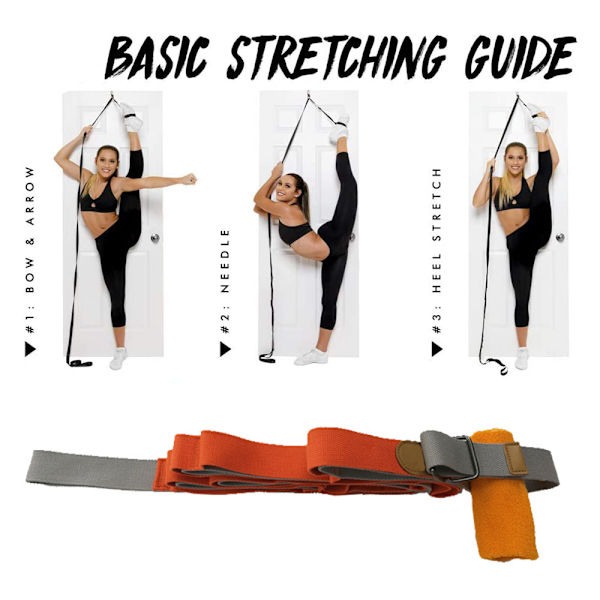 BASIC STRETCHING GUIDE

#1: BOW & ARROW

#2: NEEDLE

#3: HEEL STRETCH