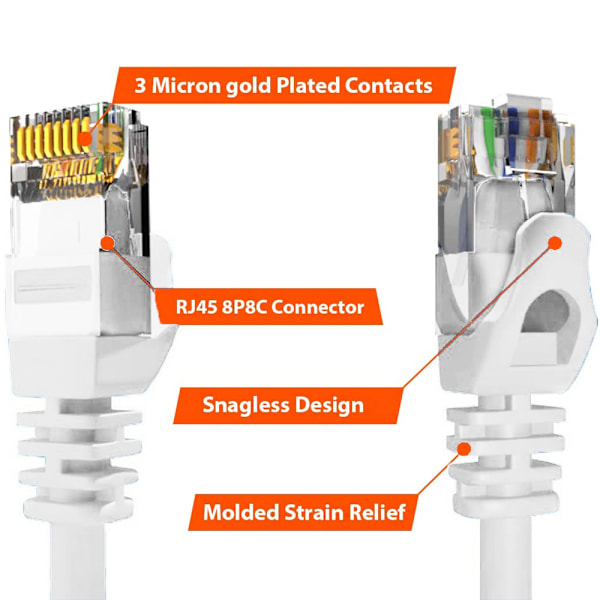 3 Micron gold Plated Contacts

RJ45 8P8C Connector

Snagless Design

Molded Strain Relief