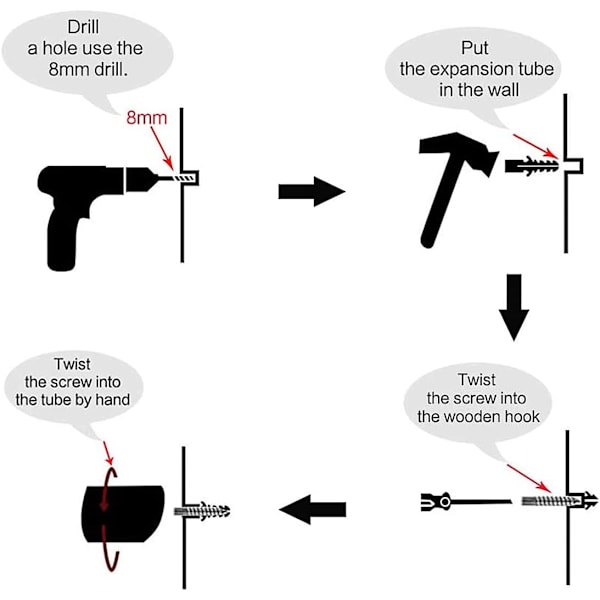 Drill
a hole use the
8mm drill.

8mm

Put
the expansion tube
in the wall

Twist
the screw into
the wooden hook

Twist
the screw into
the tube by hand